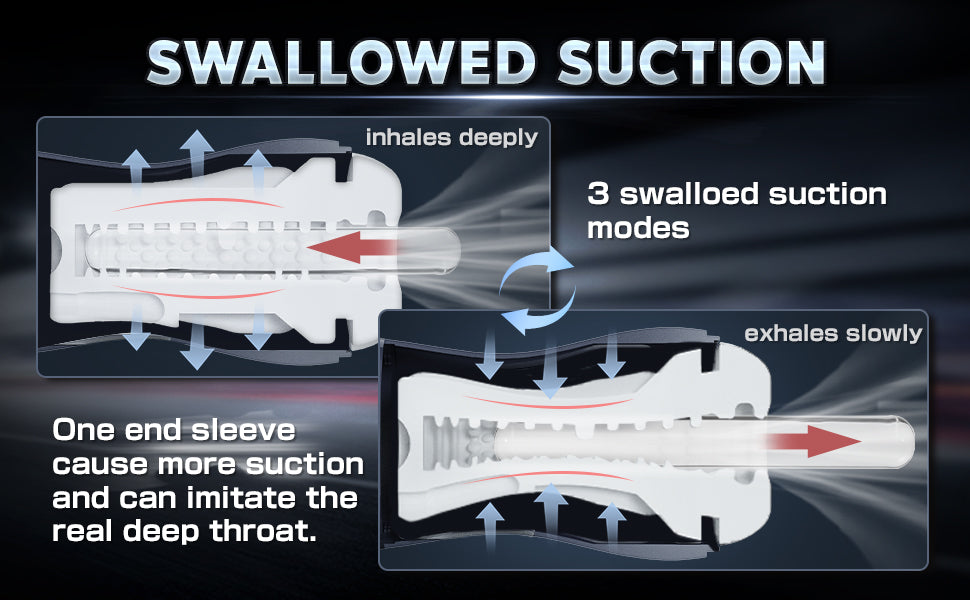 SWALLOWED SUCTION

inhales deeply

3 swalloed suction modes

exhales slowly

One end sleeve cause more suction and can imitate the real deep throat.