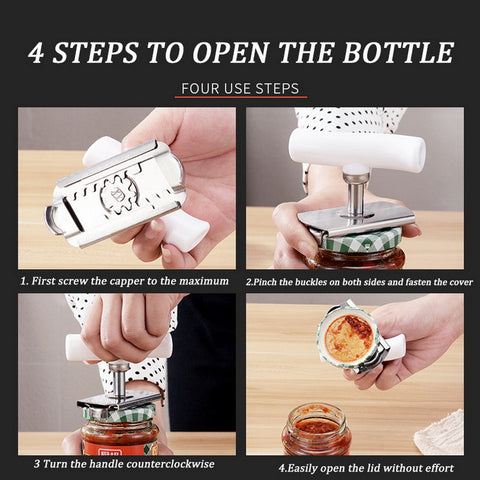 4 STEPS TO OPEN THE BOTTLE

FOUR USE STEPS

1. First screw the capper to the maximum

2.Pinch the buckles on both sides and fasten the cover

3 Turn the handle counterclockwise

4.Easily open the lid without effort