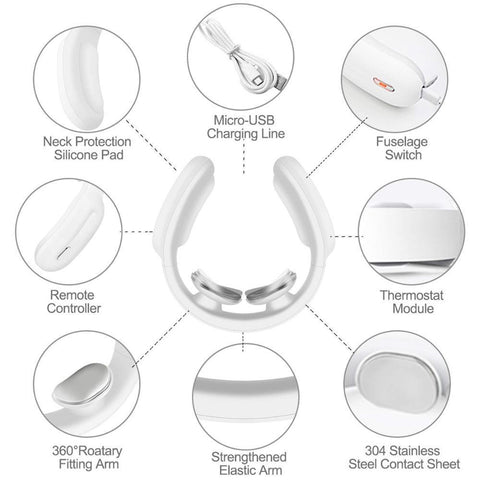 Neck Protection Silicone Pad

Micro-USB Charging Line

Fuselage Switch

Remote Controller

Thermostat Module

360°Roatary Fitting Arm

Strengthened Elastic Arm

304 Stainless Steel Contact Sheet