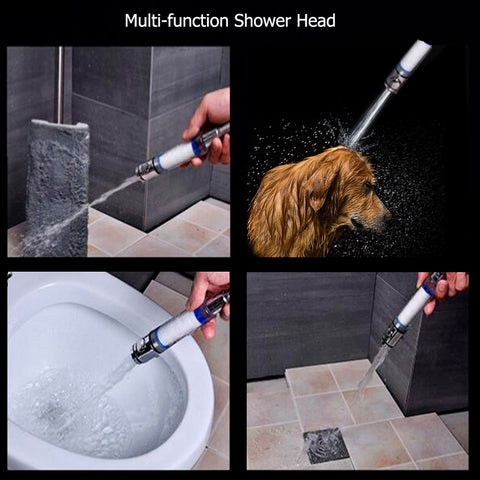 Multi-function Shower Head