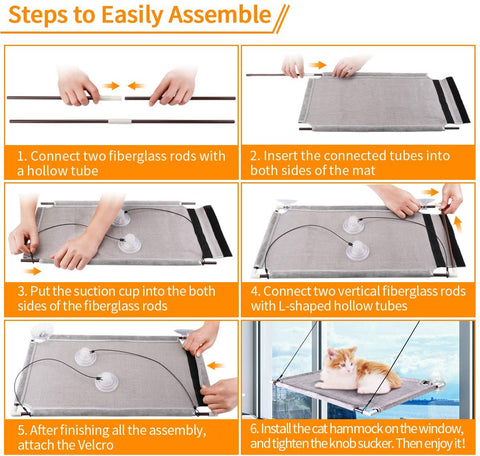 Steps to Easily Assemble

1. Connect two fiberglass rods with a hollow tube

2. Insert the connected tubes into both sides of the mat

3. Put the suction cup into the both sides of the fiberglass rods

4. Connect two vertical fiberglass rods with L-shaped hollow tubes

5. After finishing all the assembly, attach the Velcro

6. Install the cat hammock on the window, and tighten the knob sucker. Then enjoy it!