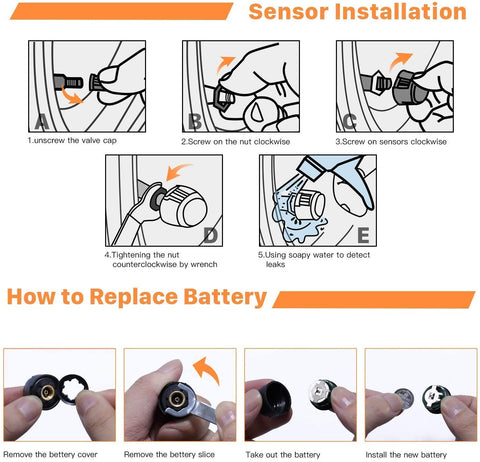 Sensor Installation

A
1.unscrew the valve cap

B
2.Screw on the nut clockwise

C
3.Screw on sensors clockwise

D
4.Tightening the nut counterclockwise by wrench

E
5.Using soapy water to detect leaks

How to Replace Battery

Remove the bettery cover

Remove the bettery slice

Take out the battery

Install the new battery