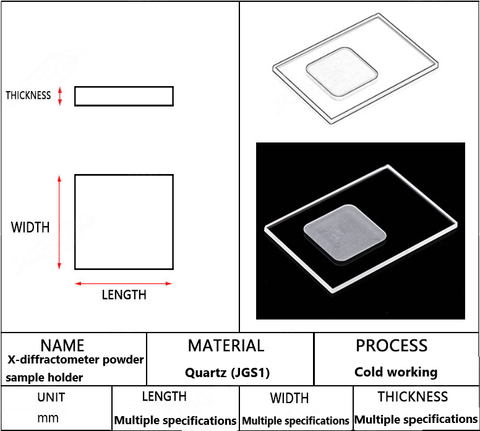 THICKNESS

WIDTH

LENGTH

| NAME | MATERIAL | PROCESS |
|---|---|---|
| X-diffractometer powder sample holder | Quartz (JGS1) | Cold working |

| UNIT | LENGTH | WIDTH | THICKNESS |
|---|---|---|---|
| mm | Multiple specifications | Multiple specifications | Multiple specifications |