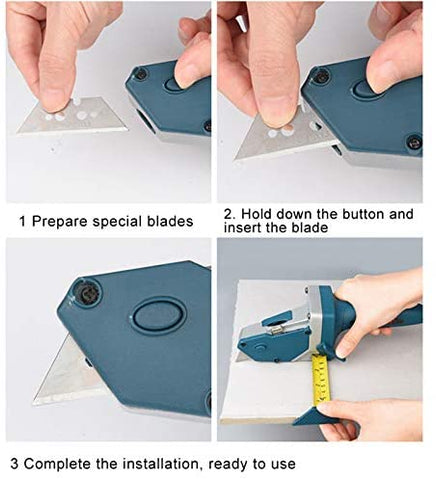 1 Prepare special blades

2. Hold down the button and insert the blade

3 Complete the installation, ready to use