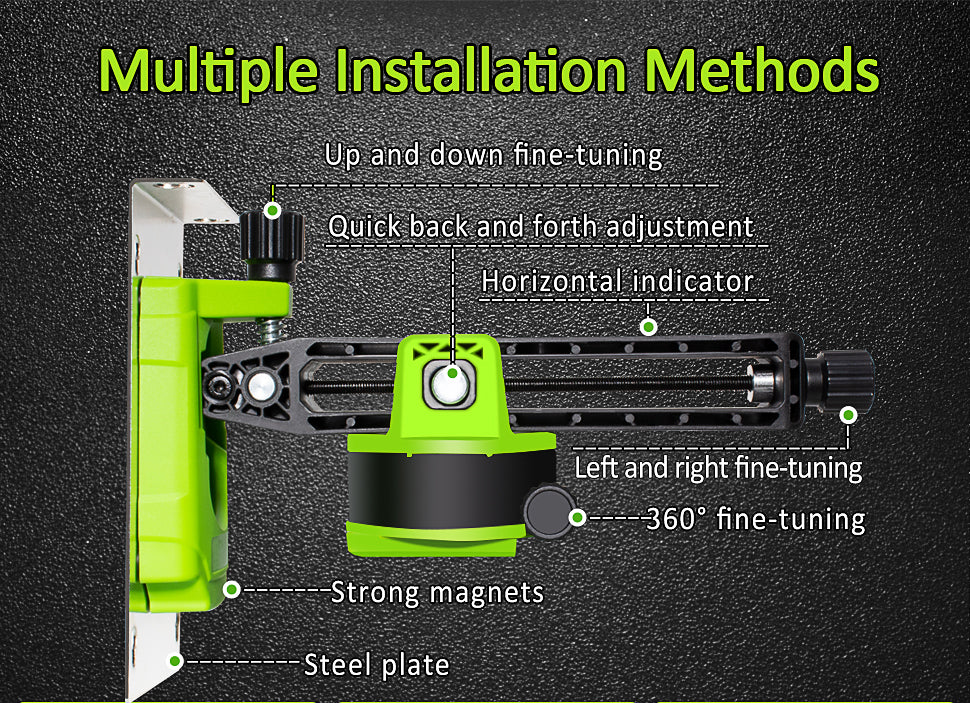 Multiple Installation Methods

Up and down fine-tuning

Quick back and forth adjustment

Horizontal indicator

Left and right fine-tuning

360° fine-tuning

Strong magnets

Steel plate