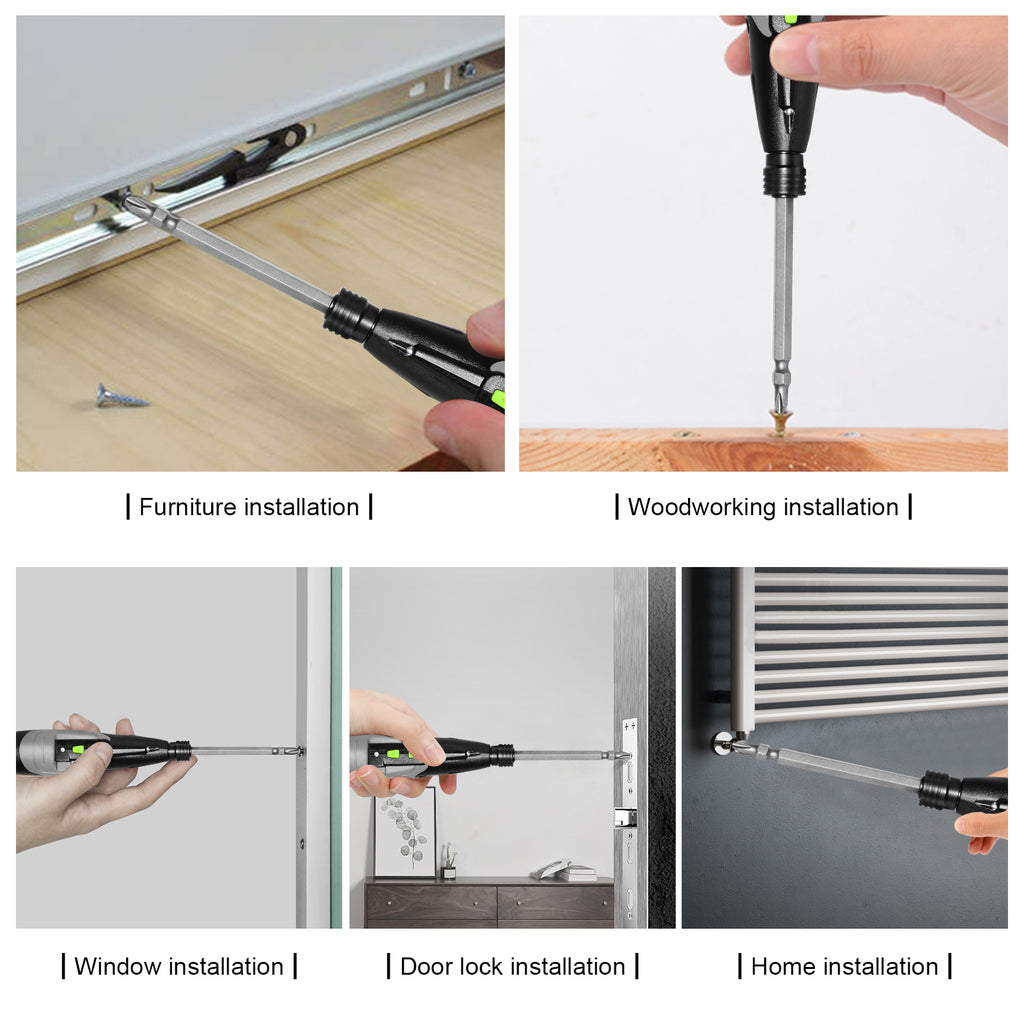 | Furniture installation |

| Woodworking installation |

| Window installation |

| Door lock installation |

| Home installation |