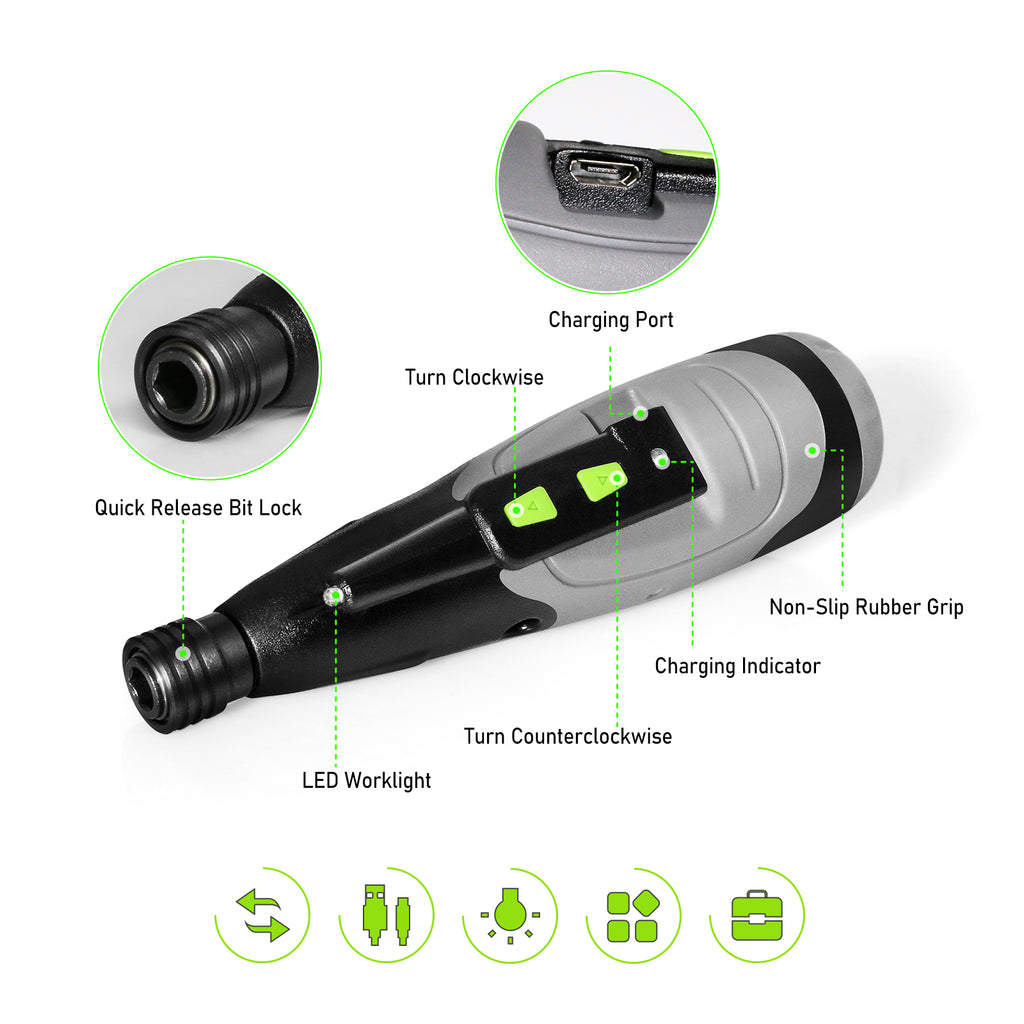 Charging Port

Turn Clockwise

Quick Release Bit Lock

Non-Slip Rubber Grip

Charging Indicator

Turn Counterclockwise

LED Worklight