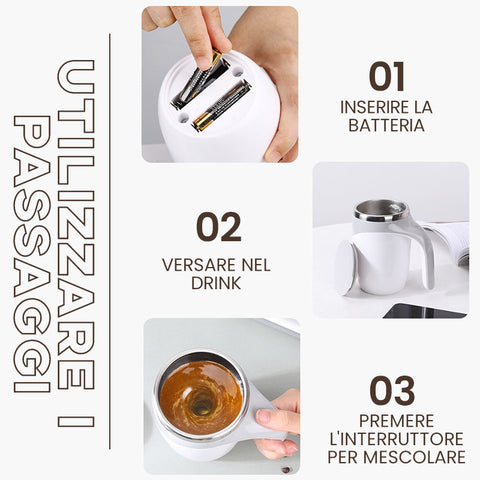 UTILIZZARE I
PASSAGGI

01
INSERIRE LA BATTERIA

02
VERSARE NEL DRINK

03
PREMERE L'INTERRUTTORE PER MESCOLARE