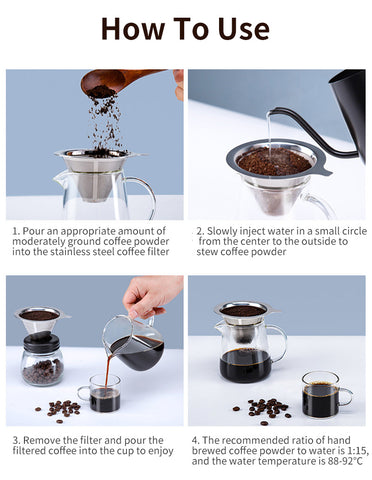 How To Use

1. Pour an appropriate amount of moderately ground coffee powder into the stainless steel coffee filter

2. Slowly inject water in a small circle from the center to the outside to stew coffee powder

3. Remove the filter and pour the filtered coffee into the cup to enjoy

4. The recommended ratio of hand brewed coffee powder to water is 1:15, and the water temperature is 88-92°C