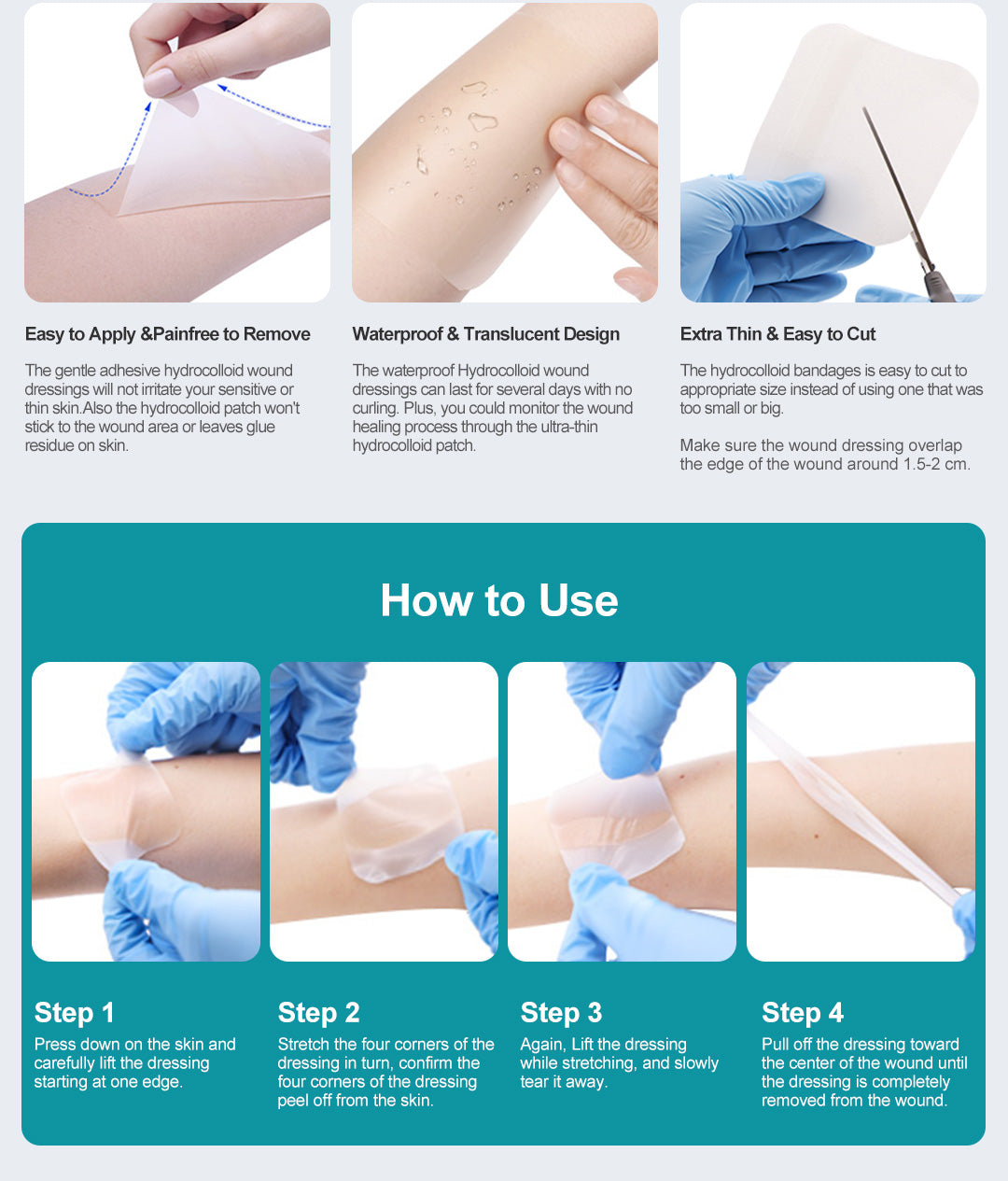 Easy to Apply &Painfree to Remove

The gentle adhesive hydrocolloid wound dressings will not irritate your sensitive or thin skin.Also the hydrocolloid patch won't stick to the wound area or leaves glue residue on skin.

Waterproof & Translucent Design

The waterproof Hydrocolloid wound dressings can last for several days with no curling. Plus, you could monitor the wound healing process through the ultra-thin hydrocolloid patch.

Extra Thin & Easy to Cut

The hydrocolloid bandages is easy to cut to appropriate size instead of using one that was too small or big.

Make sure the wound dressing overlap the edge of the wound around 1.5-2 cm.

How to Use

Step 1
Press down on the skin and carefully lift the dressing starting at one edge.

Step 2
Stretch the four corners of the dressing in turn, confirm the four corners of the dressing peel off from the skin.

Step 3
Again, Lift the dressing while stretching, and slowly tear it away.

Step 4
Pull off the dressing toward the center of the wound until the dressing is completely removed from the wound.