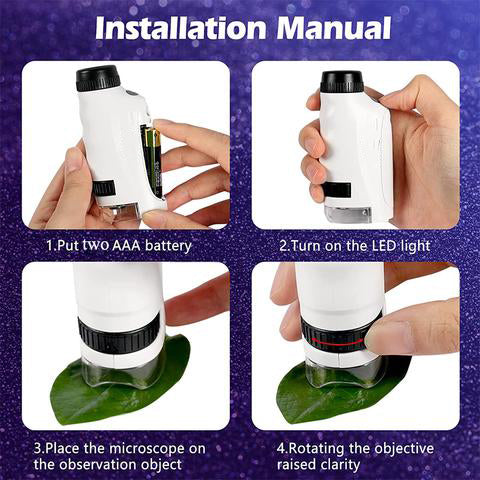 Installation Manual

1.Put two AAA battery

2.Turn on the LED light

3.Place the microscope on the observation object

4.Rotating the objective raised clarity