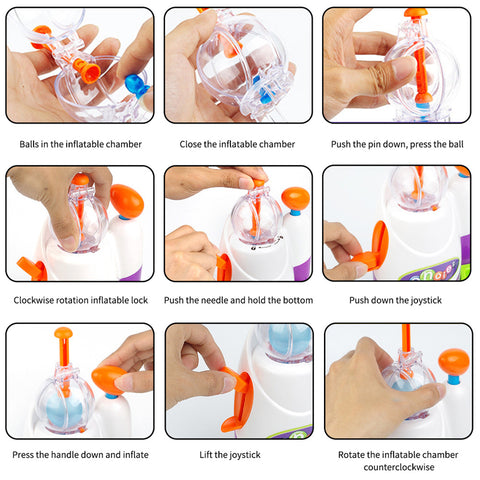 Balls in the inflatable chamber

Close the inflatable chamber

Push the pin down, press the ball

Clockwise rotation inflatable lock

Push the needle and hold the bottom

Push down the joystick

Press the handle down and inflate

Lift the joystick

Rotate the inflatable chamber counterclockwise