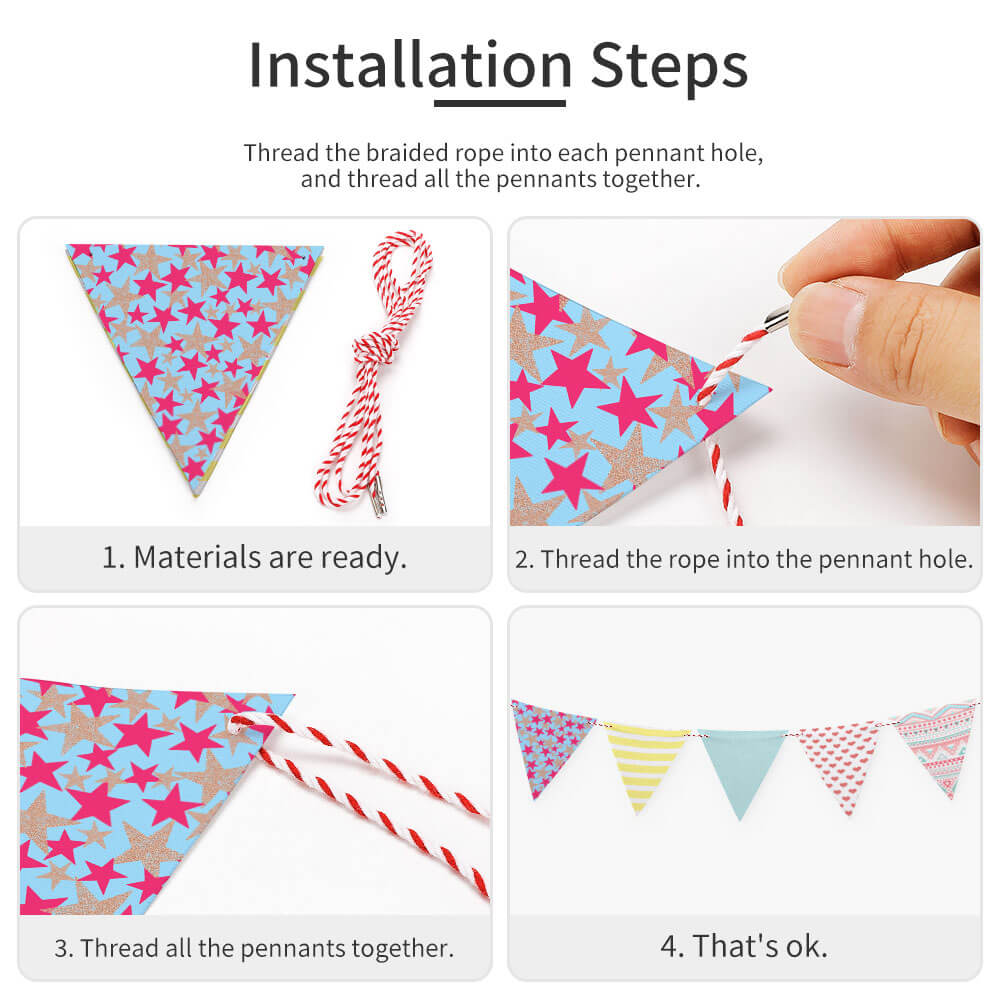 Installation Steps

Thread the braided rope into each pennant hole, and thread all the pennants together.

1. Materials are ready.

2. Thread the rope into the pennant hole.

3. Thread all the pennants together.

4. That's ok.