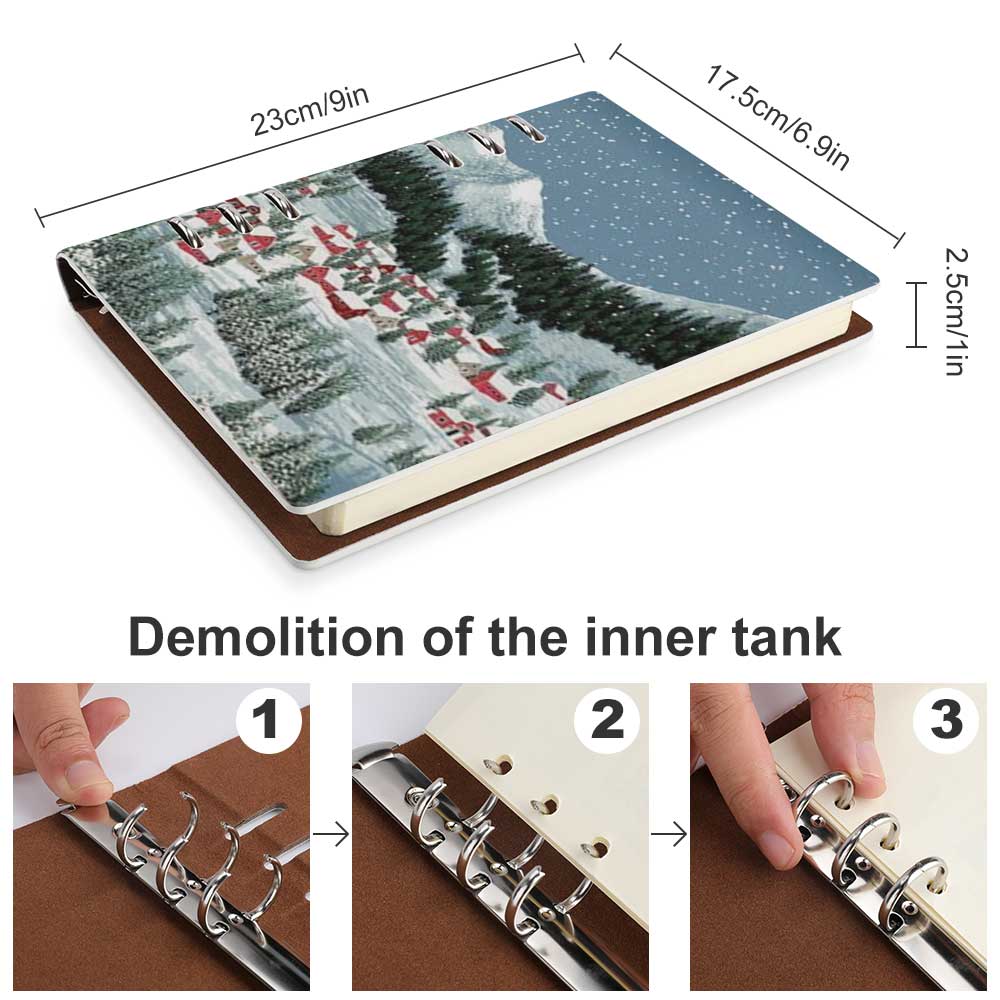 23cm/9in

17.5cm/6.9in

2.5cm/1in

Demolition of the inner tank

1

2

3