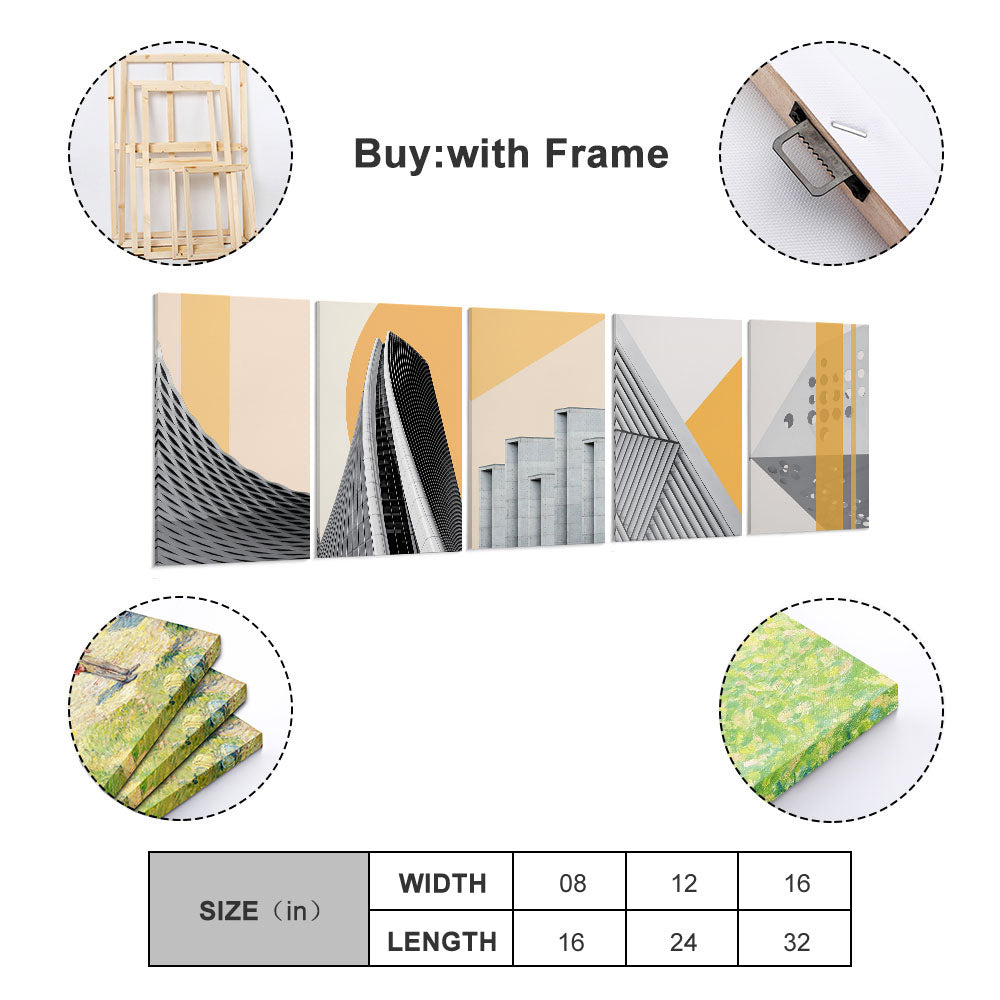 Buy:with Frame

| SIZE（in） | WIDTH | 08 | 12 | 16 |
|---|---|---|---|---|
| | LENGTH | 16 | 24 | 32 |