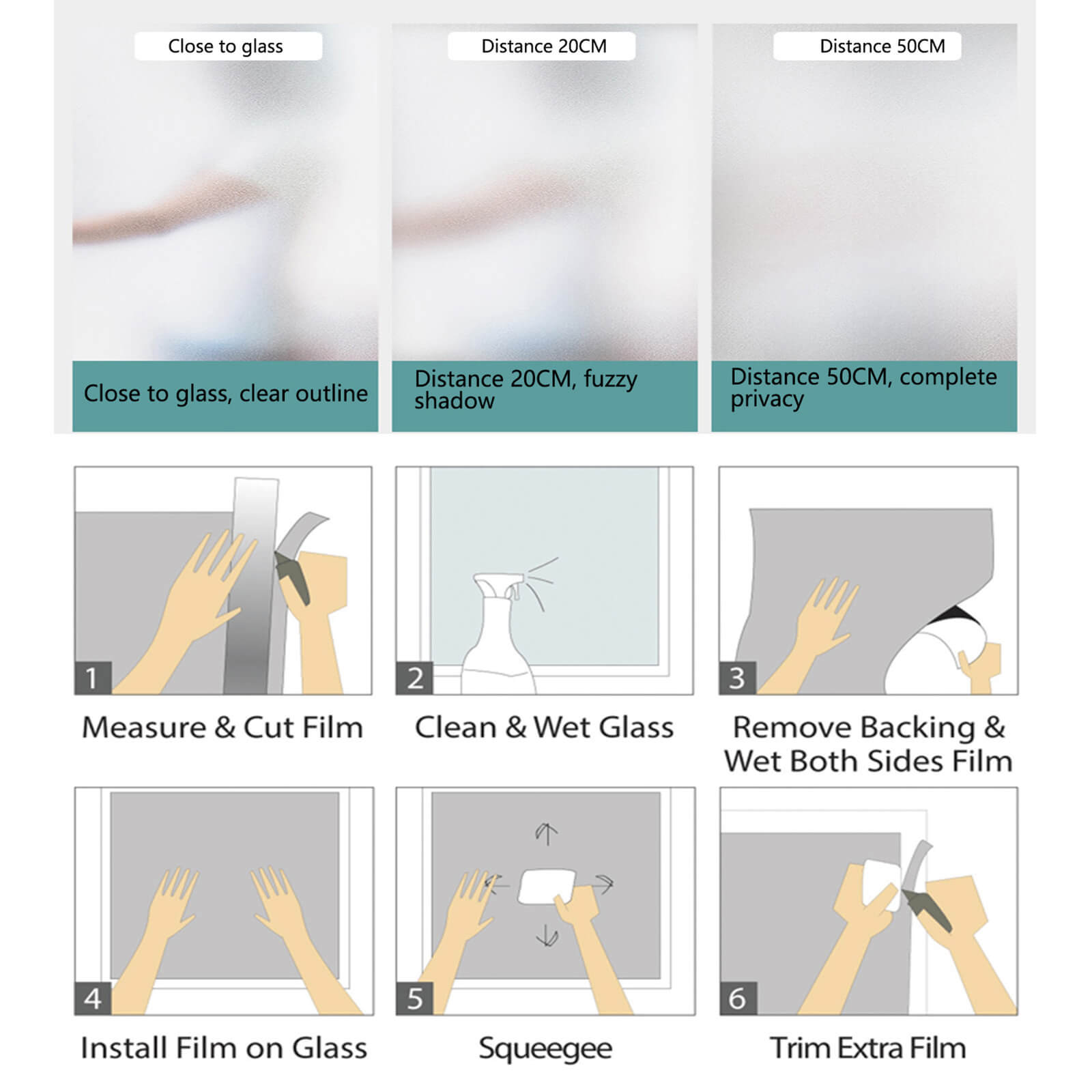 Close to glass

Close to glass, clear outline

Distance 20CM

Distance 20CM, fuzzy shadow

Distance 50CM

Distance 50CM, complete privacy

1

Measure & Cut Film

2

Clean & Wet Glass

3

Remove Backing & Wet Both Sides Film

4

Install Film on Glass

5

Squeegee

6

Trim Extra Film