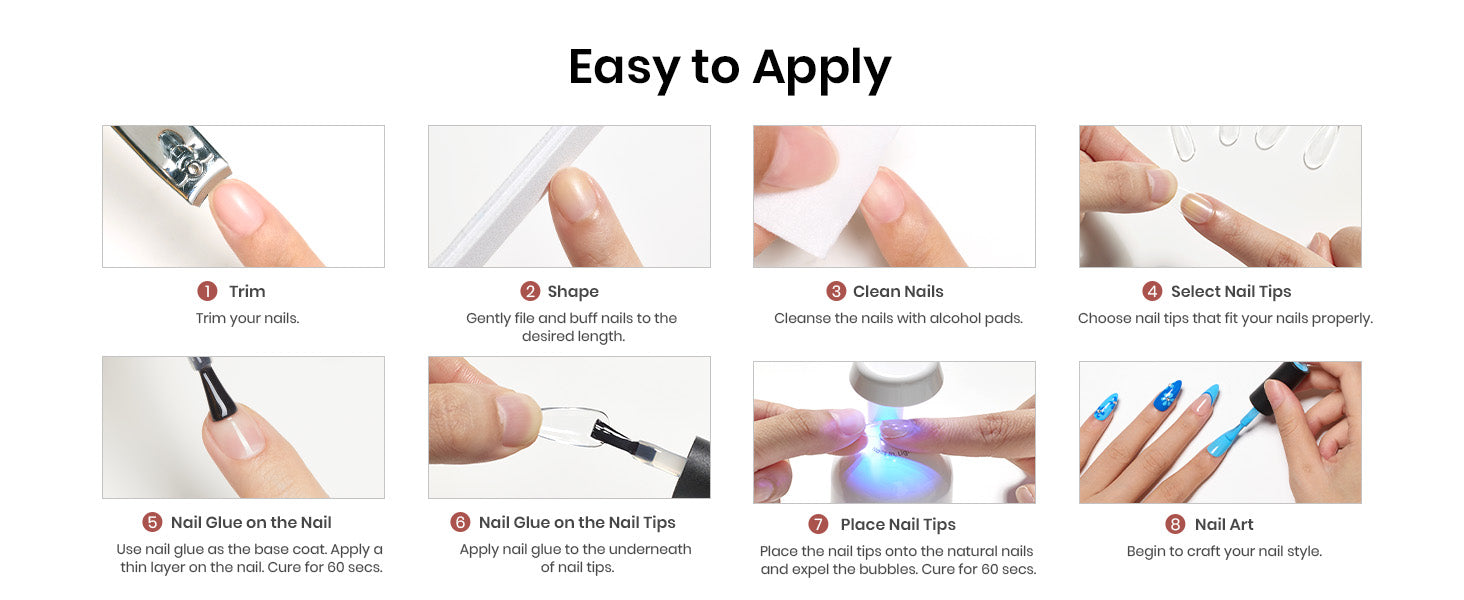 Easy to Apply

1 Trim
Trim your nails.

2 Shape
Gently file and buff nails to the desired length.

3 Clean Nails
Cleanse the nails with alcohol pads.

4 Select Nail Tips
Choose nail tips that fit your nails properly.

5 Nail Glue on the Nail
Use nail glue as the base coat. Apply a thin layer on the nail. Cure for 60 secs.

6 Nail Glue on the Nail Tips
Apply nail glue to the underneath of nail tips.

7 Place Nail Tips
Place the nail tips onto the natural nails and expel the bubbles. Cure for 60 secs.

8 Nail Art
Begin to craft your nail style.