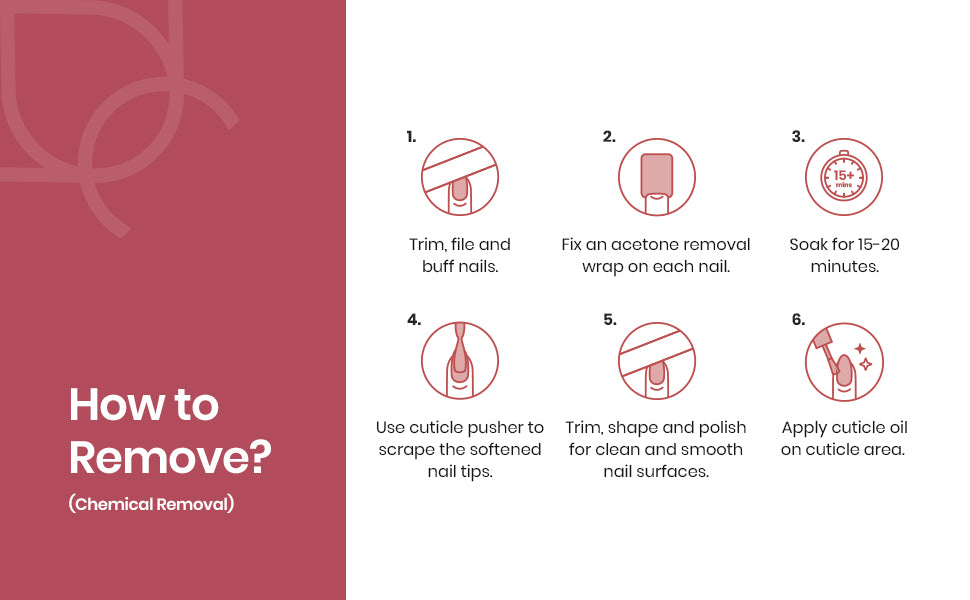 How to Remove?

(Chemical Removal)

1.

Trim, file and buff nails.

2.

Fix an acetone removal wrap on each nail.

3.

15+ mins

Soak for 15-20 minutes.

4.

Use cuticle pusher to scrape the softened nail tips.

5.

Trim, shape and polish for clean and smooth nail surfaces.

6.

Apply cuticle oil on cuticle area.