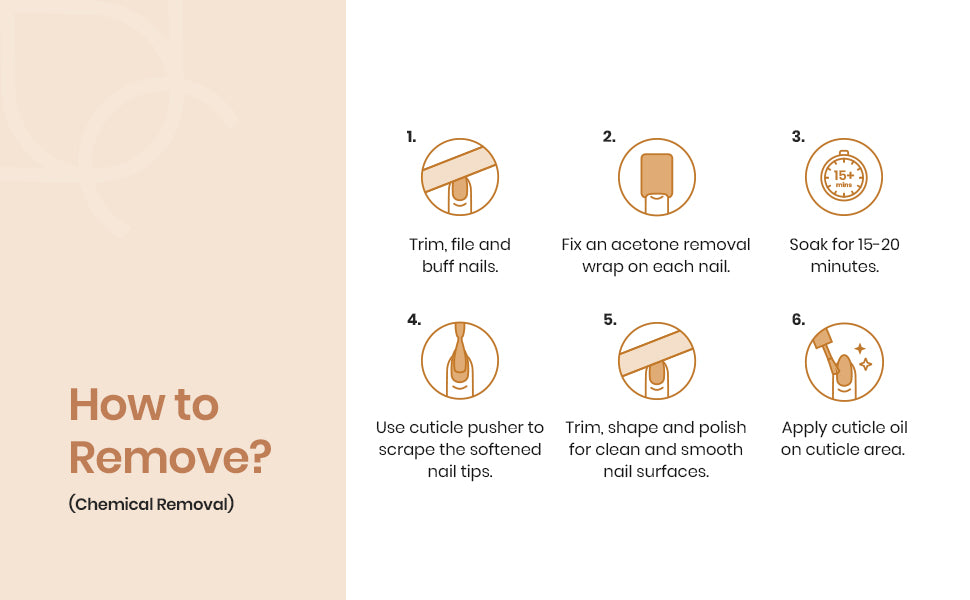 How to Remove?

(Chemical Removal)

1.

Trim, file and buff nails.

2.

Fix an acetone removal wrap on each nail.

3.

15+ mins

Soak for 15-20 minutes.

4.

Use cuticle pusher to scrape the softened nail tips.

5.

Trim, shape and polish for clean and smooth nail surfaces.

6.

Apply cuticle oil on cuticle area.