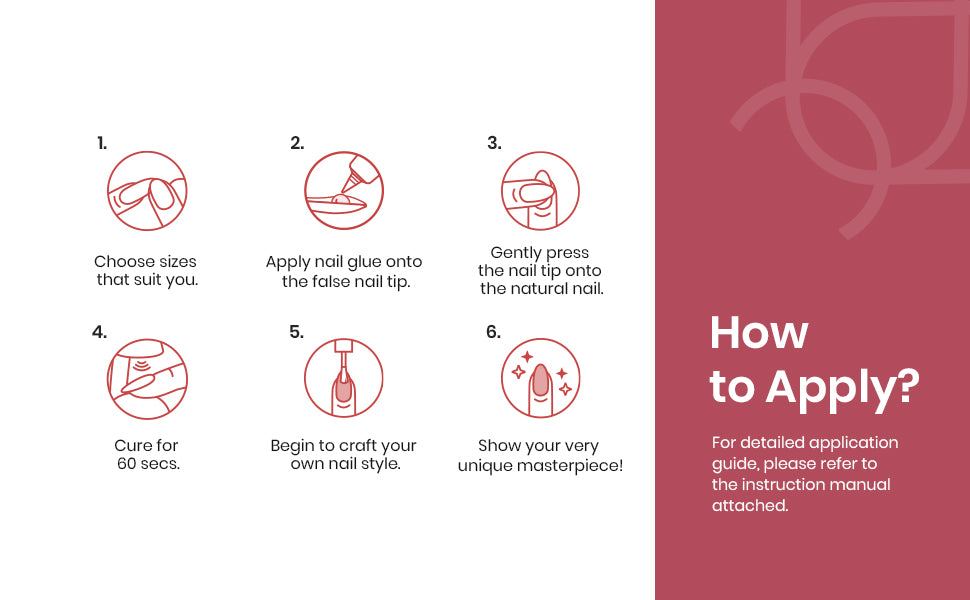 1.

Choose sizes that suit you.

2.

Apply nail glue onto the false nail tip.

3.

Gently press the nail tip onto the natural nail.

4.

Cure for 60 secs.

5.

Begin to craft your own nail style.

6.

Show your very unique masterpiece!

How to Apply?

For detailed application guide, please refer to the instruction manual attached.