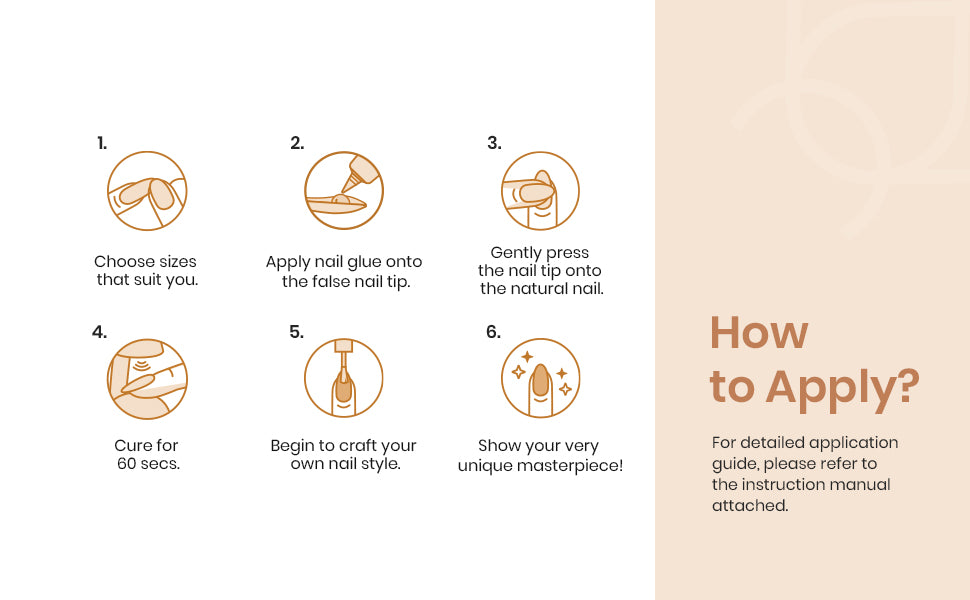 1.

Choose sizes that suit you.

2.

Apply nail glue onto the false nail tip.

3.

Gently press the nail tip onto the natural nail.

4.

Cure for 60 secs.

5.

Begin to craft your own nail style.

6.

Show your very unique masterpiece!

How to Apply?

For detailed application guide, please refer to the instruction manual attached.