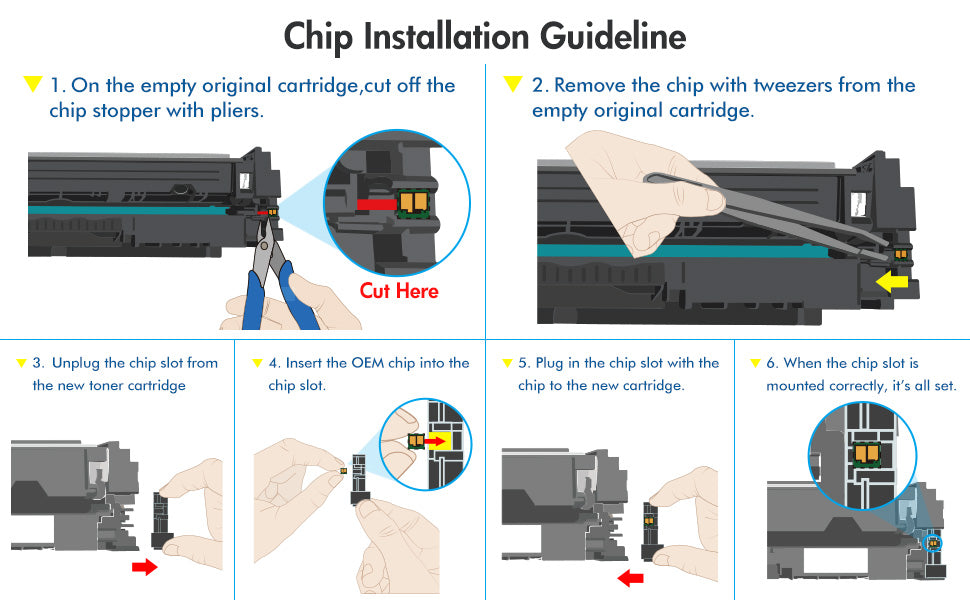 Chip Installation Guideline

1. On the empty original cartridge,cut off the chip stopper with pliers.

Cut Here

2. Remove the chip with tweezers from the empty original cartridge.

3. Unplug the chip slot from the new toner cartridge

4. Insert the OEM chip into the chip slot.

5. Plug in the chip slot with the chip to the new cartridge.

6. When the chip slot is mounted correctly, it's all set.