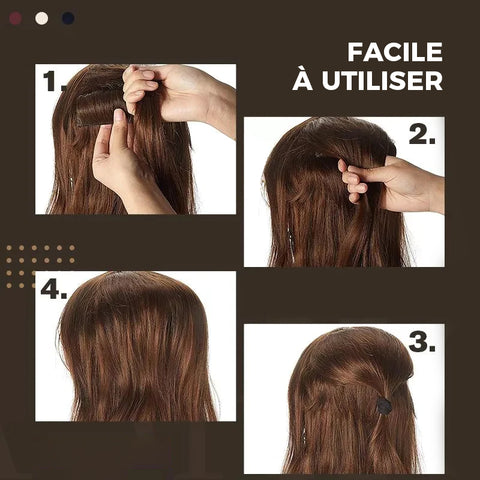 FACILE
À UTILISER

1.

2.

4.

3.