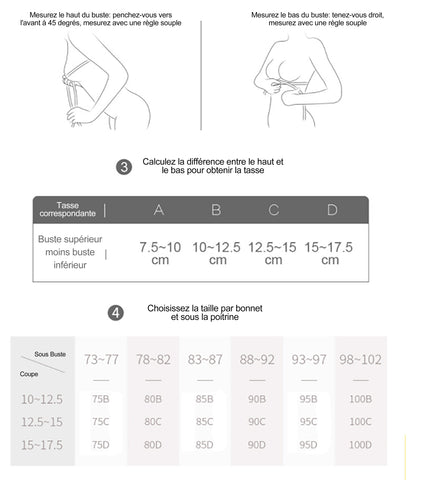 Mesurez le haut du buste: penchez-vous vers l'avant à 45 degrés, mesurez avec une règle souple

Mesurez le bas du buste: tenez-vous droit, mesurez avec une règle souple

3 Calculez la différence entre le haut et le bas pour obtenir la tasse

| Tasse correspondante | A | B | C | D |
|---|---|---|---|---|
| Buste supérieur moins buste inférieur | 7.5~10 cm | 10~12.5 cm | 12.5~15 cm | 15~17.5 cm |

4 Choisissez la taille par bonnet et sous la poitrine

| Sous Buste / Coupe | 73~77 | 78~82 | 83~87 | 88~92 | 93~97 | 98~102 |
|---|---|---|---|---|---|---|
| 10~12.5 | 75B | 80B | 85B | 90B | 95B | 100B |
| 12.5~15 | 75C | 80C | 85C | 90C | 95C | 100C |
| 15~17.5 | 75D | 80D | 85D | 90D | 95D | 100D |