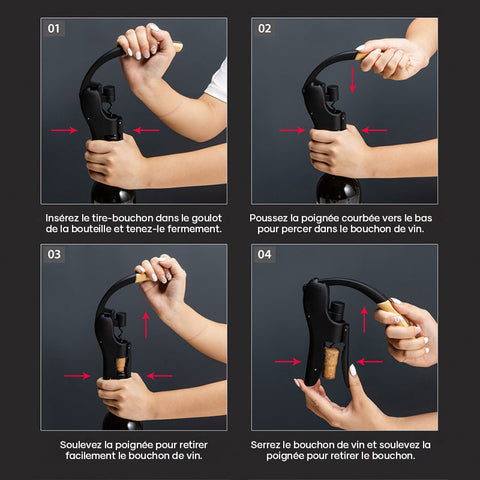 01

Insérez le tire-bouchon dans le goulot de la bouteille et tenez-le fermement.

02

Poussez la poignée courbée vers le bas pour percer dans le bouchon de vin.

03

Soulevez la poignée pour retirer facilement le bouchon de vin.

04

Serrez le bouchon de vin et soulevez la poignée pour retirer le bouchon.