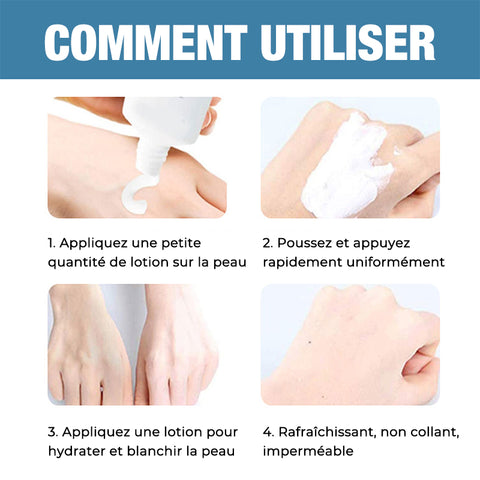 COMMENT UTILISER

1. Appliquez une petite quantité de lotion sur la peau

2. Poussez et appuyez rapidement uniformément

3. Appliquez une lotion pour hydrater et blanchir la peau

4. Rafraîchissant, non collant, imperméable