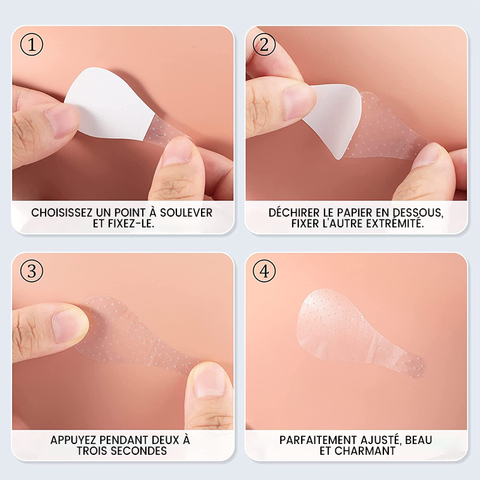 ①

CHOISISSEZ UN POINT À SOULEVER ET FIXEZ-LE.

②

DÉCHIRER LE PAPIER EN DESSOUS, FIXER L'AUTRE EXTRÉMITÉ.

③

APPUYEZ PENDANT DEUX À TROIS SECONDES

④

PARFAITEMENT AJUSTÉ, BEAU ET CHARMANT