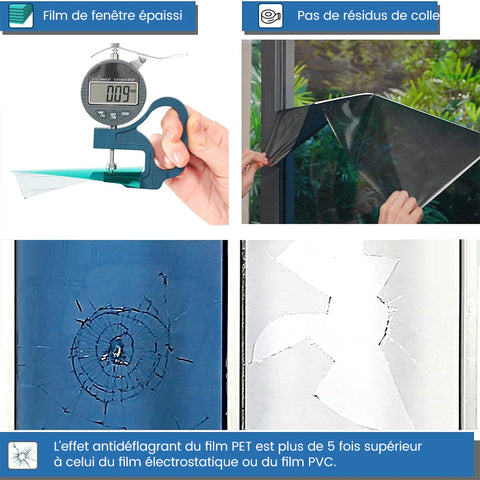 Film de fenêtre épaissi

Pas de résidus de colle

0.09

L'effet antidéflagrant du film PET est plus de 5 fois supérieur à celui du film électrostatique ou du film PVC.