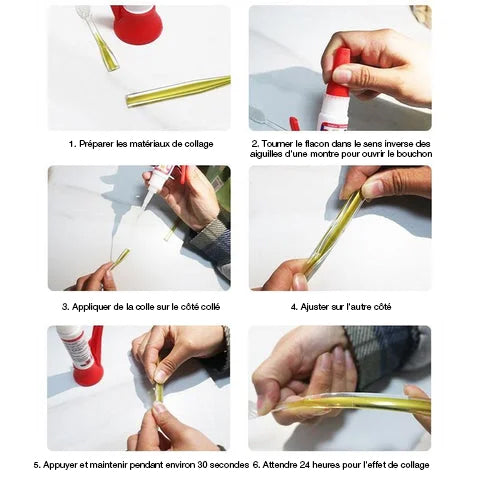 1. Préparer les matériaux de collage

2. Tourner le flacon dans le sens inverse des aiguilles d'une montre pour ouvrir le bouchon

3. Appliquer de la colle sur le côté collé

4. Ajuster sur l'autre côté

5. Appuyer et maintenir pendant environ 30 secondes

6. Attendre 24 heures pour l'effet de collage