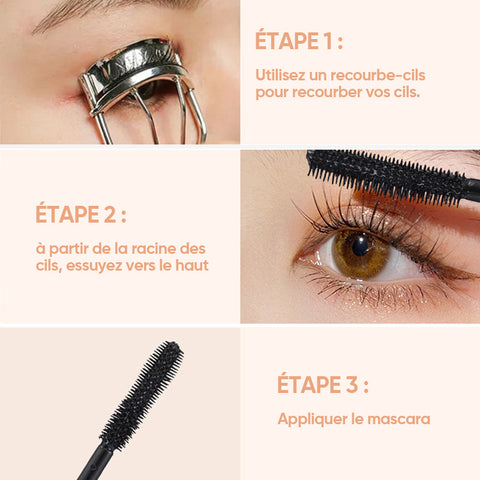 ÉTAPE 1 :

Utilisez un recourbe-cils pour recourber vos cils.

ÉTAPE 2 :

à partir de la racine des cils, essuyez vers le haut

ÉTAPE 3 :

Appliquer le mascara