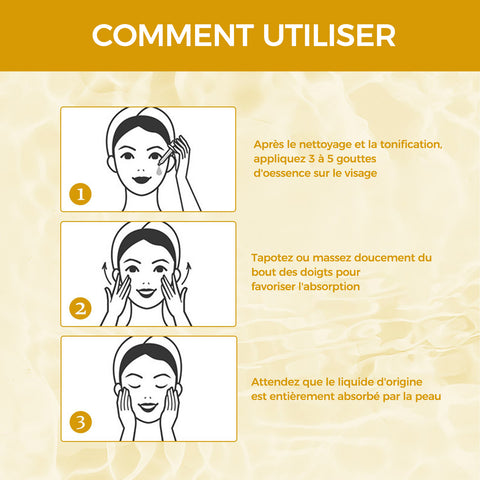 COMMENT UTILISER

1

Après le nettoyage et la tonification, appliquez 3 à 5 gouttes d'oessence sur le visage

2

Tapotez ou massez doucement du bout des doigts pour favoriser l'absorption

3

Attendez que le liquide d'origine est entièrement absorbé par la peau