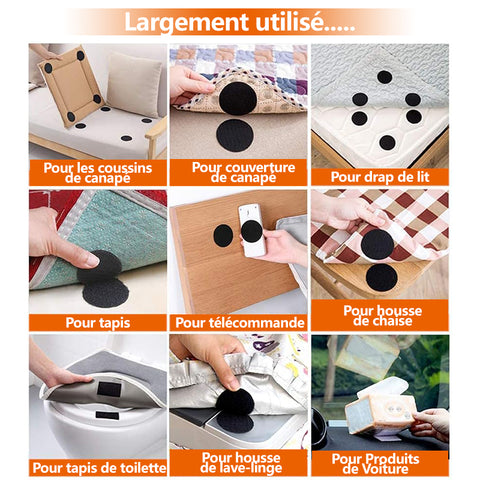 Largement utilisé.....

Pour les coussins de canapé

Pour couverture de canapé

Pour drap de lit

Pour tapis

Pour télécommande

Pour housse de chaise

Pour tapis de toilette

Pour housse de lave-linge

Pour Produits de Voiture