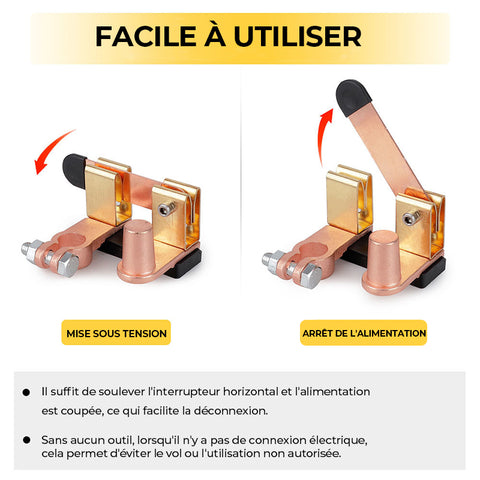 FACILE À UTILISER

MISE SOUS TENSION

ARRÊT DE L'ALIMENTATION

● Il suffit de soulever l'interrupteur horizontal et l'alimentation est coupée, ce qui facilite la déconnexion.

● Sans aucun outil, lorsqu'il n'y a pas de connexion électrique, cela permet d'éviter le vol ou l'utilisation non autorisée.