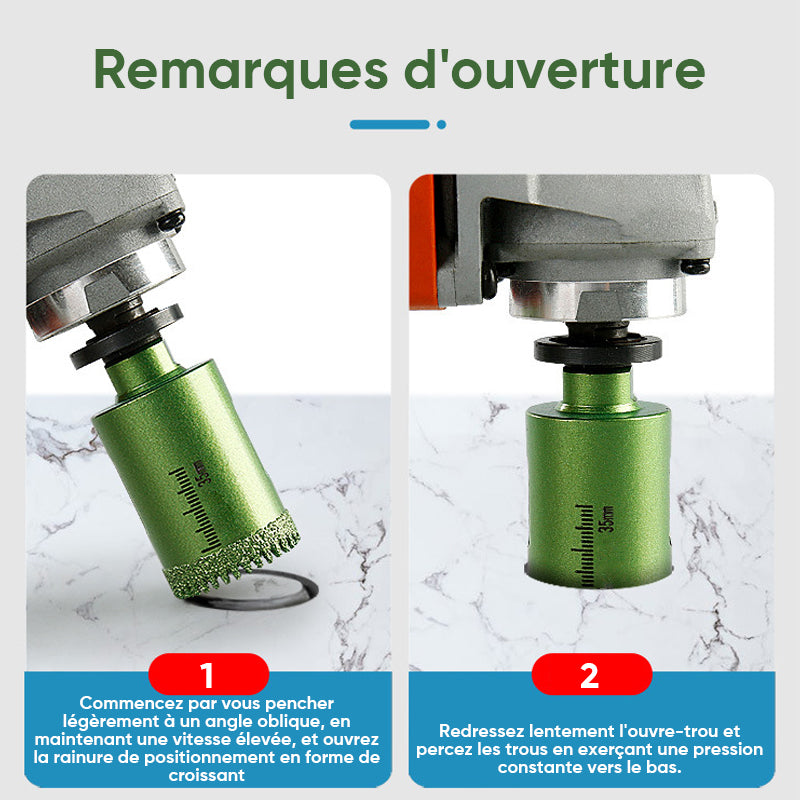 Remarques d'ouverture

35mm

1

Commencez par vous pencher légèrement à un angle oblique, en maintenant une vitesse élevée, et ouvrez la rainure de positionnement en forme de croissant

35mm

2

Redressez lentement l'ouvre-trou et percez les trous en exerçant une pression constante vers le bas.