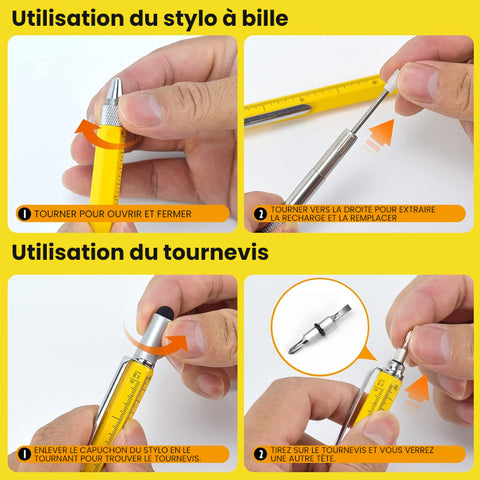 Utilisation du stylo à bille

1 TOURNER POUR OUVRIR ET FERMER

2 TOURNER VERS LA DROITE POUR EXTRAIRE LA RECHARGE ET LA REMPLACER

Utilisation du tournevis

1 ENLEVER LE CAPUCHON DU STYLO EN LE TOURNANT POUR TROUVER LE TOURNEVIS.

2 TIREZ SUR LE TOURNEVIS ET VOUS VERREZ UNE AUTRE TÊTE.