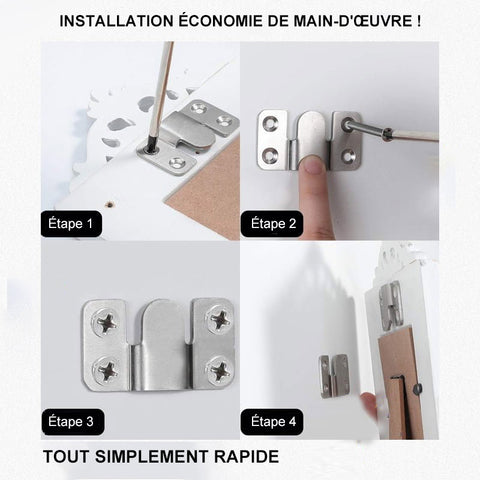 INSTALLATION ÉCONOMIE DE MAIN-D'ŒUVRE !

Étape 1

Étape 2

Étape 3

Étape 4

TOUT SIMPLEMENT RAPIDE