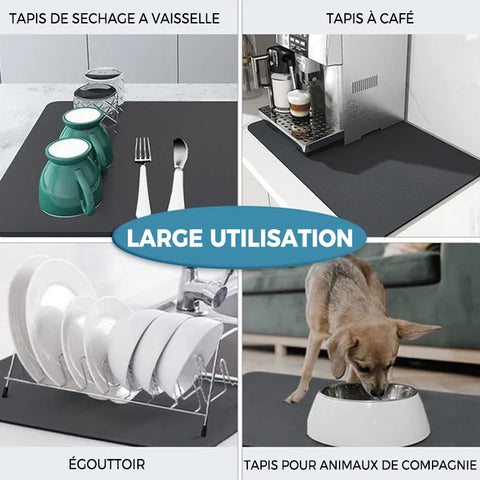 TAPIS DE SECHAGE A VAISSELLE

TAPIS À CAFÉ

LARGE UTILISATION

ÉGOUTTOIR

TAPIS POUR ANIMAUX DE COMPAGNIE