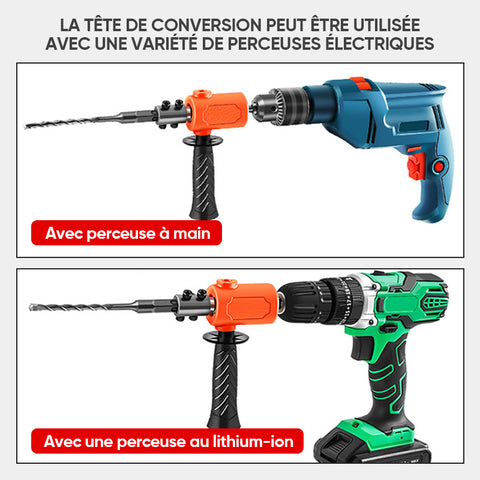 LA TÊTE DE CONVERSION PEUT ÊTRE UTILISÉE AVEC UNE VARIÉTÉ DE PERCEUSES ÉLECTRIQUES

Avec perceuse à main

Avec une perceuse au lithium-ion