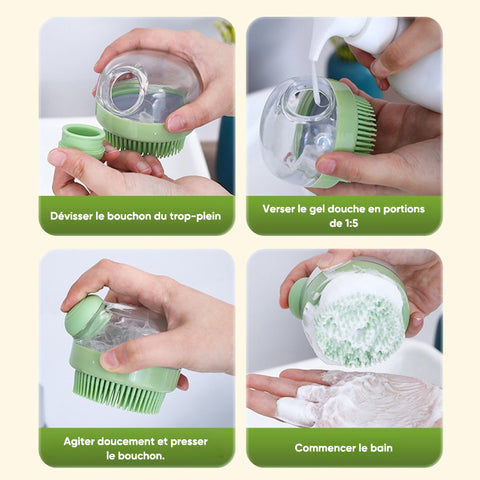 Dévisser le bouchon du trop-plein

Verser le gel douche en portions de 1:5

Agiter doucement et presser le bouchon.

Commencer le bain