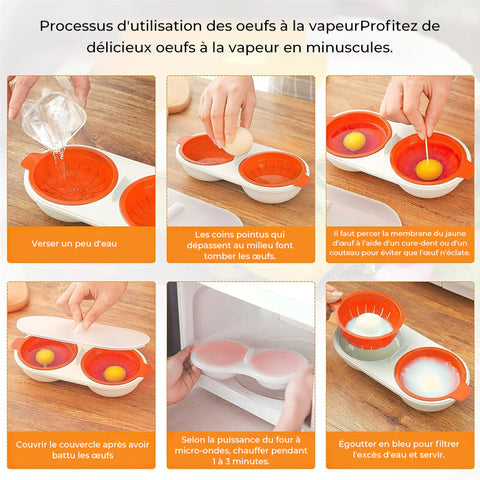 Processus d'utilisation des oeufs à la vapeurProfitez de délicieux oeufs à la vapeur en minuscules.

Verser un peu d'eau

Les coins pointus qui dépassent au milieu font tomber les œufs.

Il faut percer la membrane du jaune d'œuf à l'aide d'un cure-dent ou d'un couteau pour éviter que l'œuf n'éclate.

Couvrir le couvercle après avoir battu les œufs

Selon la puissance du four à micro-ondes, chauffer pendant 1 à 3 minutes.

Égoutter en bleu pour filtrer l'excès d'eau et servir.