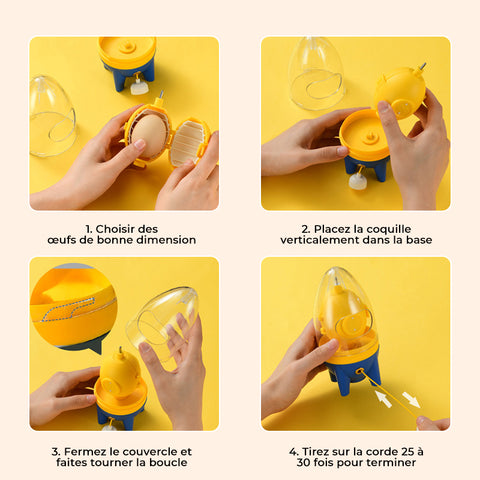 1. Choisir des œufs de bonne dimension

2. Placez la coquille verticalement dans la base

3. Fermez le couvercle et faites tourner la boucle

4. Tirez sur la corde 25 à 30 fois pour terminer