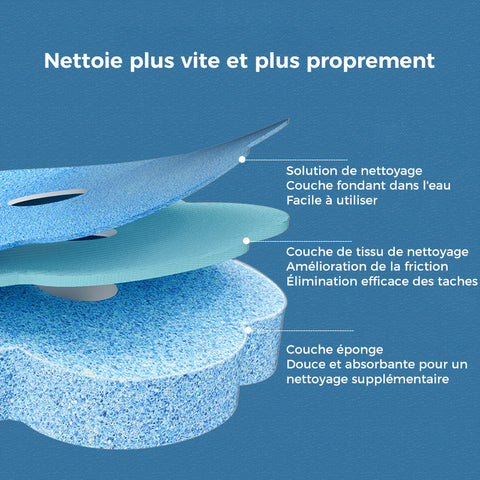 Nettoie plus vite et plus proprement

Solution de nettoyage
Couche fondant dans l'eau
Facile à utiliser

Couche de tissu de nettoyage
Amélioration de la friction
Élimination efficace des taches

Couche éponge
Douce et absorbante pour un nettoyage supplémentaire