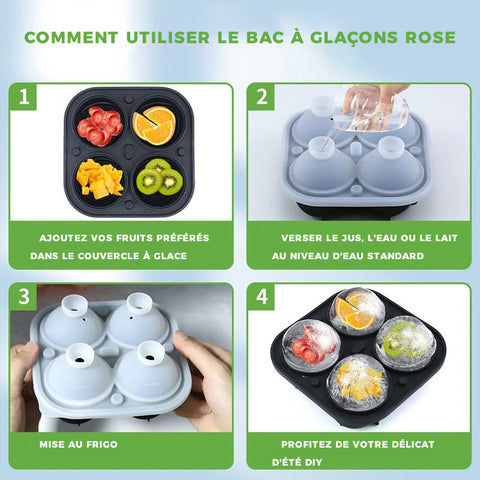 COMMENT UTILISER LE BAC À GLAÇONS ROSE

1

AJOUTEZ VOS FRUITS PRÉFÉRÉS DANS LE COUVERCLE À GLACE

2

VERSER LE JUS, L'EAU OU LE LAIT AU NIVEAU D'EAU STANDARD

3

MISE AU FRIGO

4

PROFITEZ DE VOTRE DÉLICAT D'ÉTÉ DIY