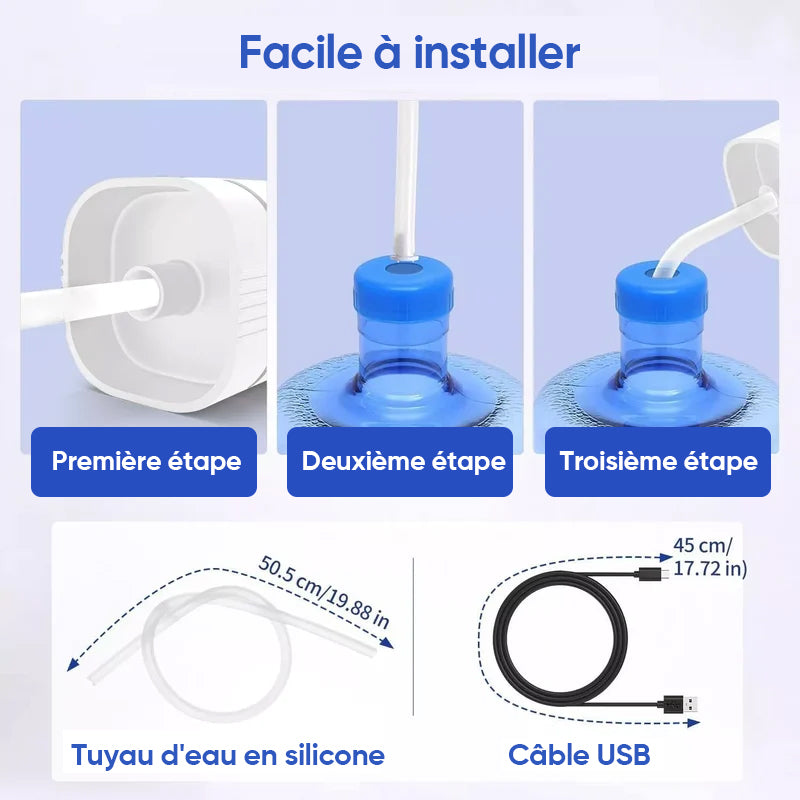 Facile à installer

Première étape

Deuxième étape

Troisième étape

50.5 cm/19.88 in

Tuyau d'eau en silicone

45 cm/ 17.72 in)

Câble USB