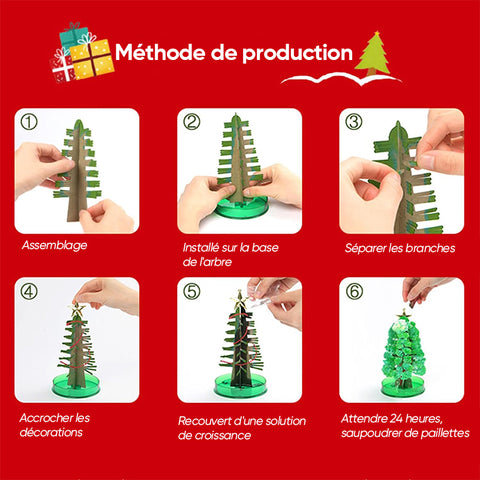 Méthode de production

①

Assemblage

②

Installé sur la base de l'arbre

③

Séparer les branches

④

Accrocher les décorations

⑤

Recouvert d'une solution de croissance

⑥

Attendre 24 heures, saupoudrer de paillettes