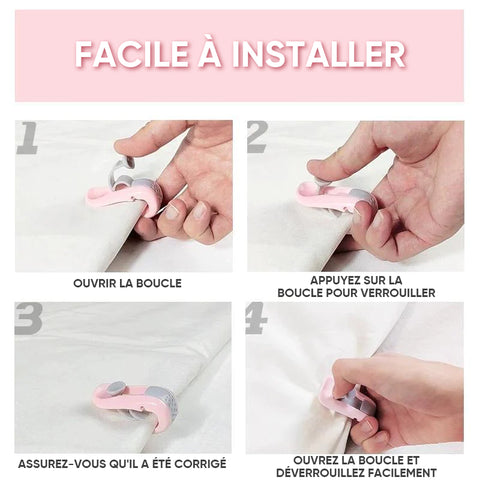 FACILE À INSTALLER

1

OUVRIR LA BOUCLE

2

APPUYEZ SUR LA BOUCLE POUR VERROUILLER

3

ASSUREZ-VOUS QU'IL A ÉTÉ CORRIGÉ

4

OUVREZ LA BOUCLE ET DÉVERROUILLEZ FACILEMENT